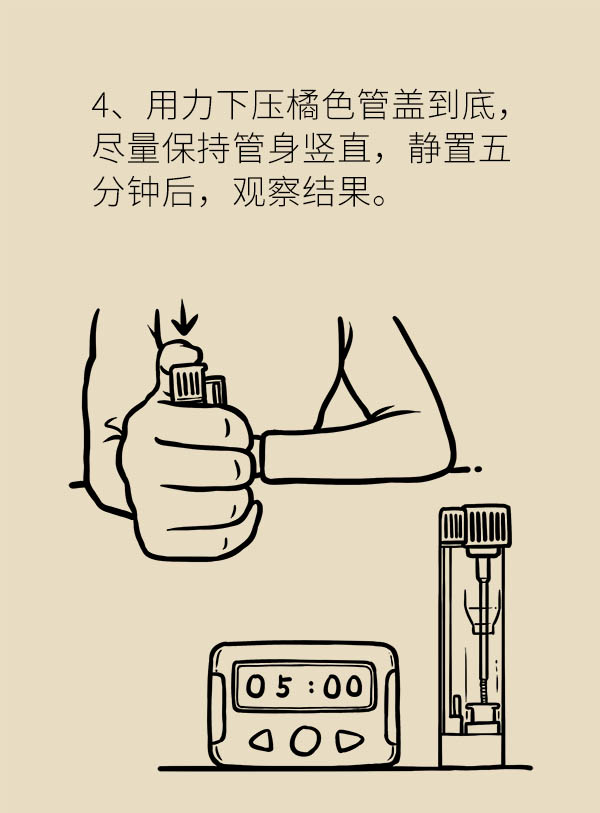 4、用力下压橘色管盖到底，尽量保持管身竖直，静置五分钟后，观察结果。

05:00