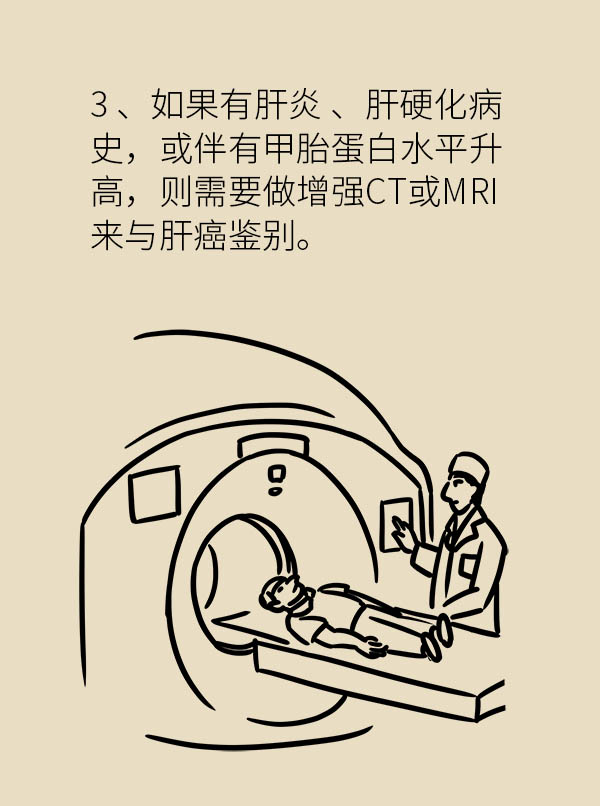 3、如果有肝炎、肝硬化病史，或伴有甲胎蛋白水平升高，则需要做增强CT或MRI来与肝癌鉴别。