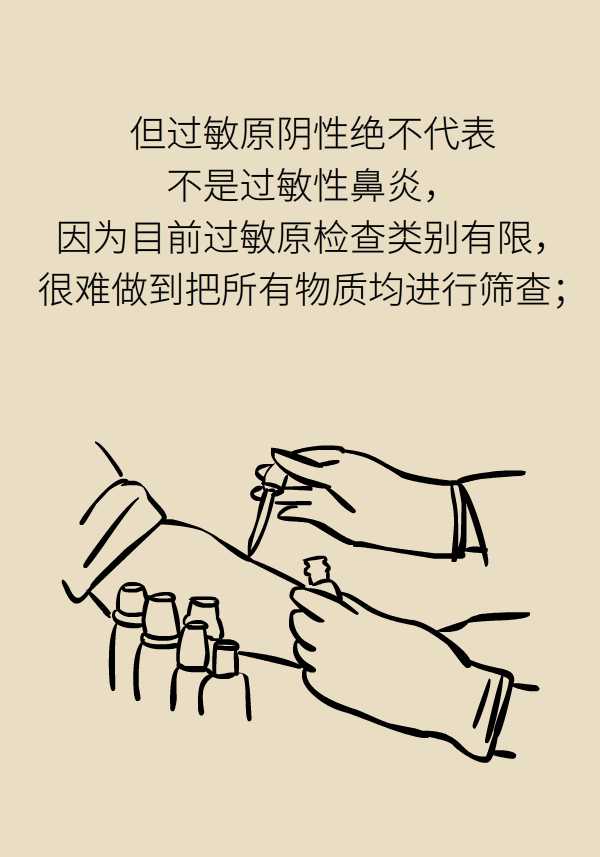 但过敏原阴性绝不代表
不是过敏性鼻炎，
因为目前过敏原检查类别有限，
很难做到把所有物质均进行筛查；