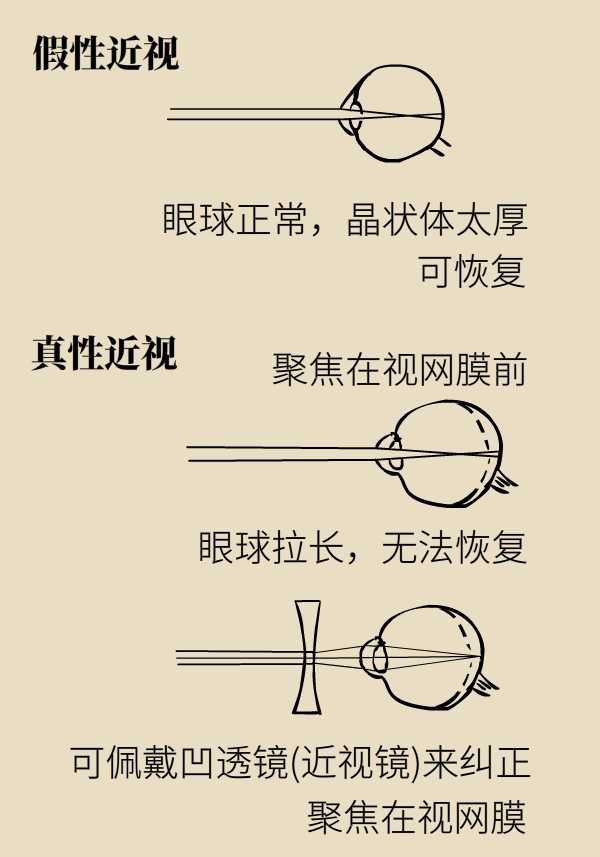 假性近视

眼球正常，晶状体太厚
可恢复

真性近视

聚焦在视网膜前

眼球拉长，无法恢复

可佩戴凹透镜(近视镜)来纠正
聚焦在视网膜