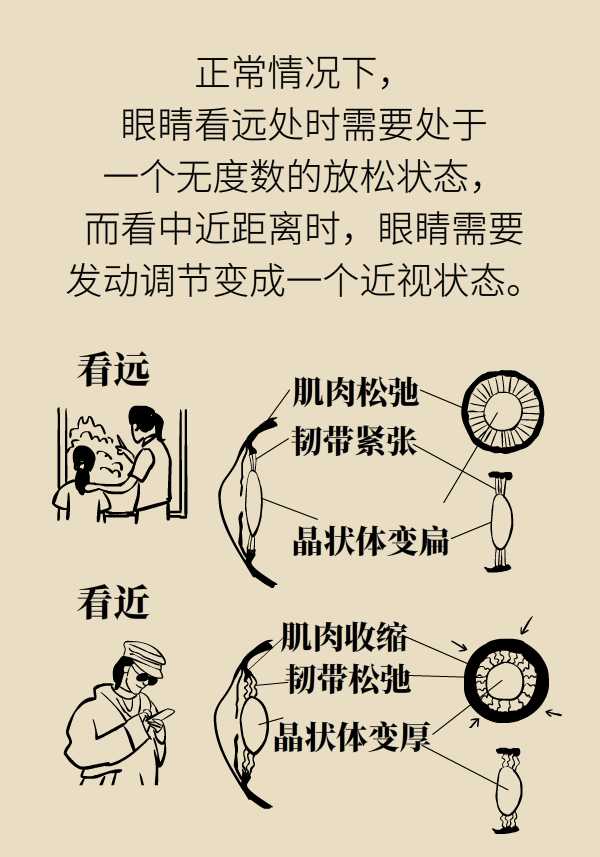 正常情况下，
眼睛看远处时需要处于
一个无度数的放松状态，
而看中近距离时，眼睛需要
发动调节变成一个近视状态。

看远

肌肉松弛
韧带紧张
晶状体变扁

看近

肌肉收缩
韧带松弛
晶状体变厚