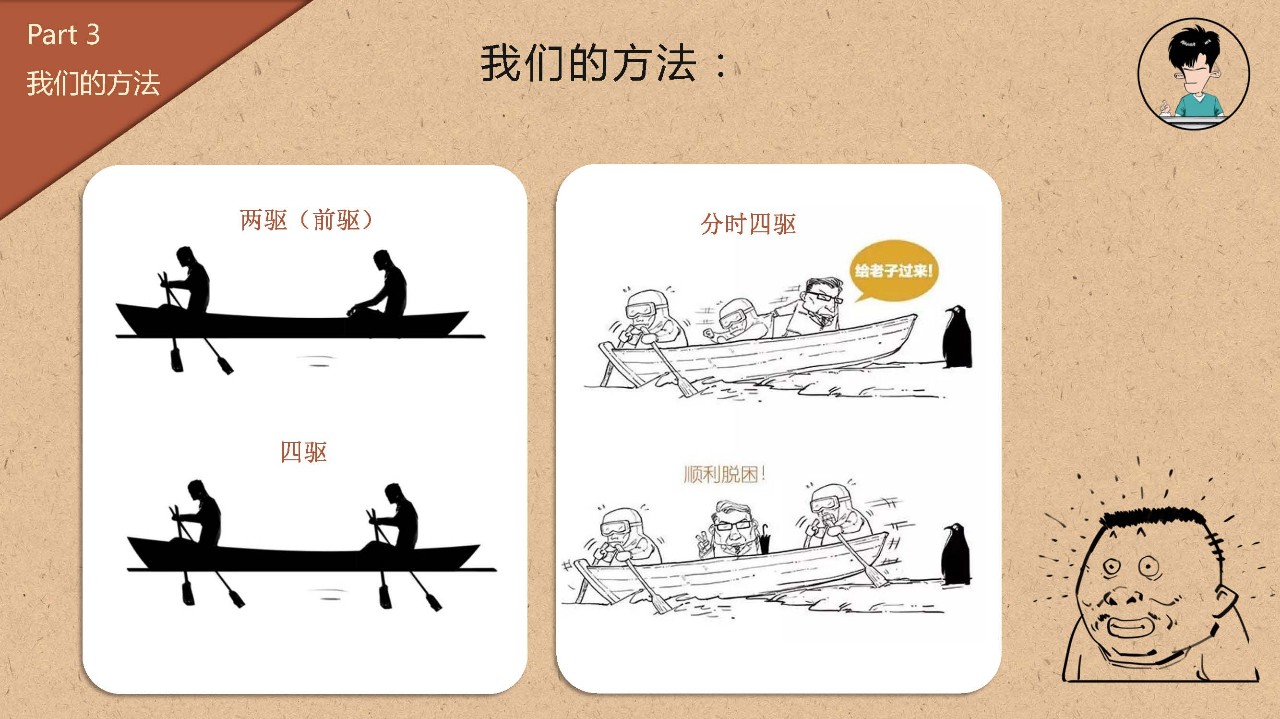 Part 3
我们的方法

我们的方法：

两驱（前驱）

四驱

分时四驱

给老子过来!

顺利脱困!