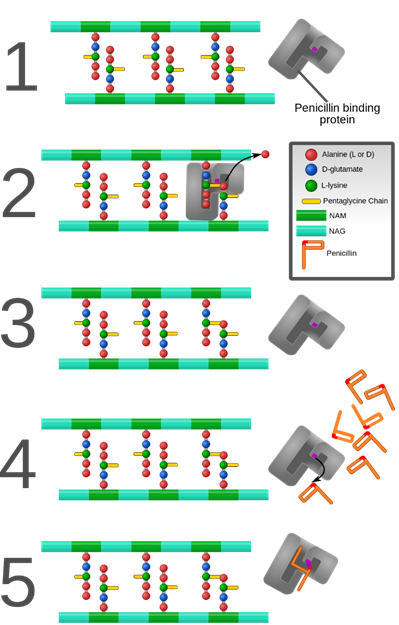 1

Penicillin binding protein

2

Alanine (L or D)
D-glutamate
L-lysine
Pentaglycine Chain
NAM
NAG
Penicillin

3

4

5